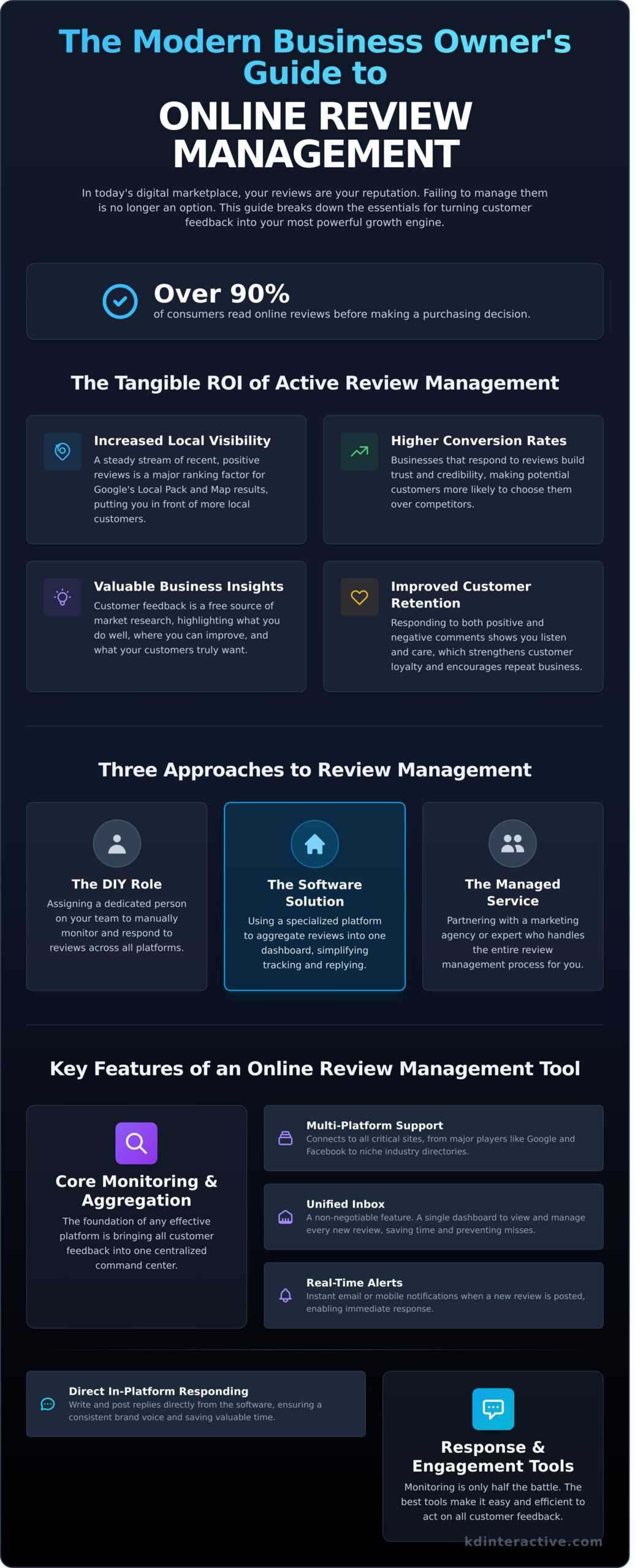 The Modern Business Owner's Guide to

ONLINE REVIEW MANAGEMENT

In today's digital marketplace, your reviews are your reputation. Failing to manage them is no longer an option. This guide breaks down the essentials for turning customer feedback into your most powerful growth engine.

Over 90%
of consumers read online reviews before making a purchasing decision.

The Tangible ROI of Active Review Management

Increased Local Visibility
A steady stream of recent, positive reviews is a major ranking factor for Google's Local Pack and Map results, putting you in front of more local customers.

Higher Conversion Rates
Businesses that respond to reviews build trust and credibility, making potential customers more likely to choose them over competitors.

Valuable Business Insights
Customer feedback is a free source of market research, highlighting what you do well, where you can improve, and what your customers truly want.

Improved Customer Retention
Responding to both positive and negative comments shows you listen and care, which strengthens customer loyalty and encourages repeat business.

Three Approaches to Review Management

The DIY Role
Assigning a dedicated person on your team to manually monitor and respond to reviews across all platforms.

The Software Solution
Using a specialized platform to aggregate reviews into one dashboard, simplifying tracking and replying.

The Managed Service
Partnering with a marketing agency or expert who handles the entire review management process for you.

Key Features of an Online Review Management Tool

Core Monitoring & Aggregation
The foundation of any effective platform is bringing all customer feedback into one centralized command center.

Multi-Platform Support
Connects to all critical sites, from major players like Google and Facebook to niche industry directories.

Unified Inbox
A non-negotiable feature. A single dashboard to view and manage every new review, saving time and preventing misses.

Real-Time Alerts
Instant email or mobile notifications when a new review is posted, enabling immediate response.

Direct In-Platform Responding
Write and post replies directly from the software, ensuring a consistent brand voice and saving valuable time.

Response & Engagement Tools
Monitoring is only half the battle. The best tools make it easy and efficient to act on all customer feedback.

kdinteractive.com